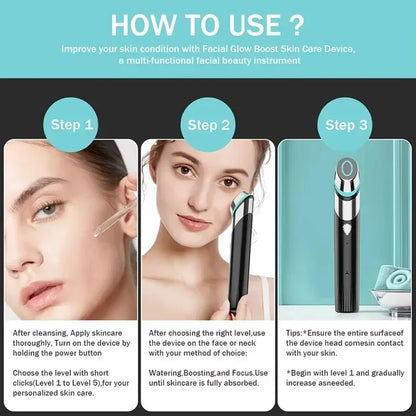 HOW TO USE ?

Improve your skin condition with Facial Glow Boost Skin Care Device, a multi-functional facial beauty instrument

Step 1

After cleansing, Apply skincare thoroughly, Turn on the device by holding the power button

Choose the level with short clicks(Level 1 to Level 5),for your personalized skin care.

Step 2

After choosing the right level,use the device on the face or neck with your method of choice:

Watering,Boosting,and Focus.Use until skincare is fully absorbed.

Step 3

Tips:*Ensure the entire surfaceof the device head comesin contact with your skin.

*Begin with level 1 and gradually increase asneeded.