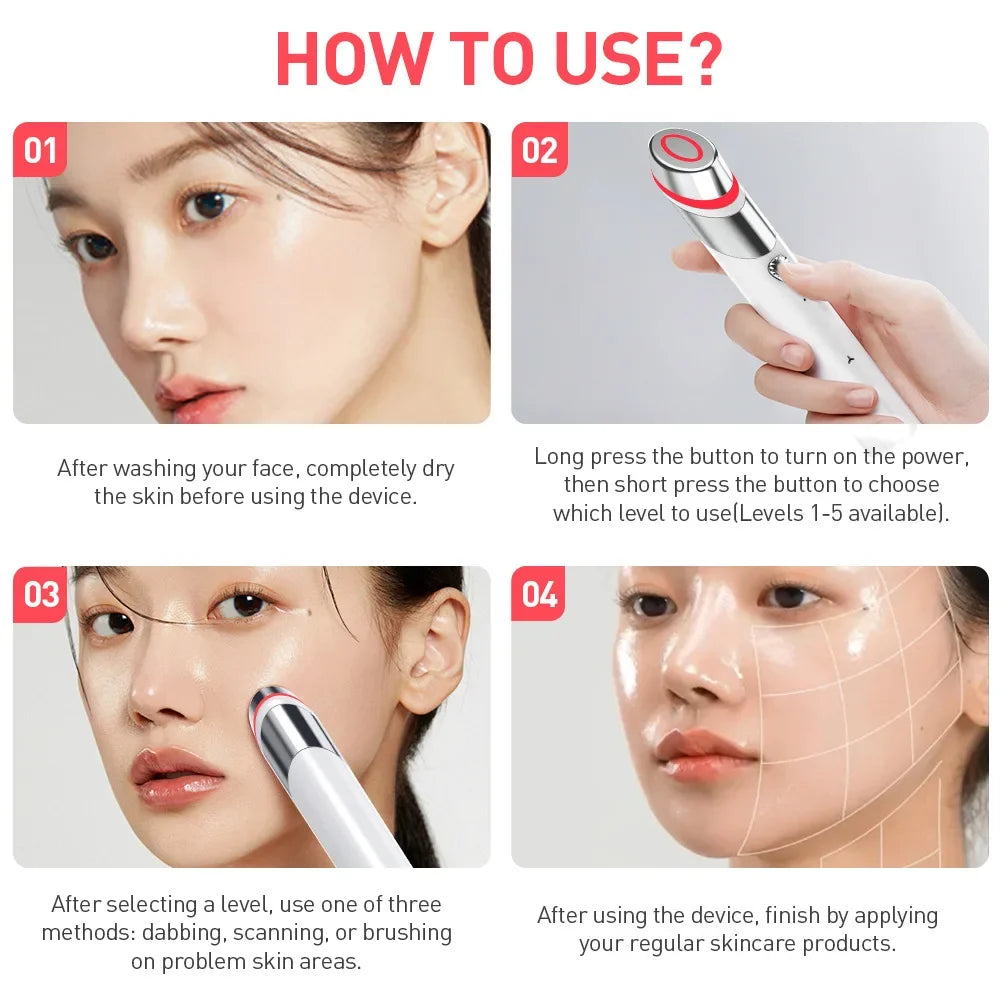 HOW TO USE?

01

After washing your face, completely dry the skin before using the device.

02

Long press the button to turn on the power, then short press the button to choose which level to use(Levels 1-5 available).

03

After selecting a level, use one of three methods: dabbing, scanning, or brushing on problem skin areas.

04

After using the device, finish by applying your regular skincare products.